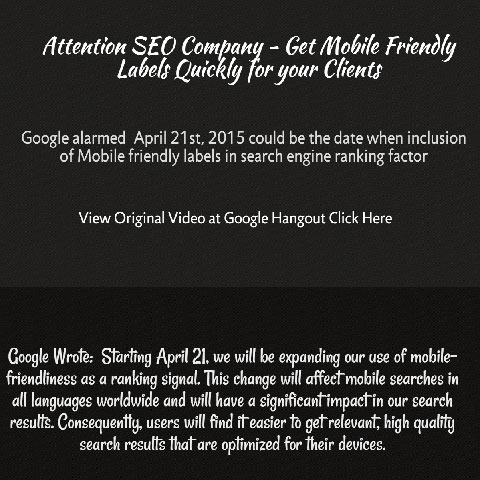 Attention SEO Company - Get Mobile Friendly Labels Quickly for your Clients

Google alarmed April 21st, 2015 could be the date when inclusion of Mobile friendly labels in search engine ranking factor

View Original Video at Google Hangout Click Here

Google Wrote: Starting April 21, we will be expanding our use of mobile-friendliness as a ranking signal. This change will affect mobile searches in all languages worldwide and will have a significant impact in our search results. Consequently, users will find it easier to get relevant, high quality search results that are optimized for their devices.