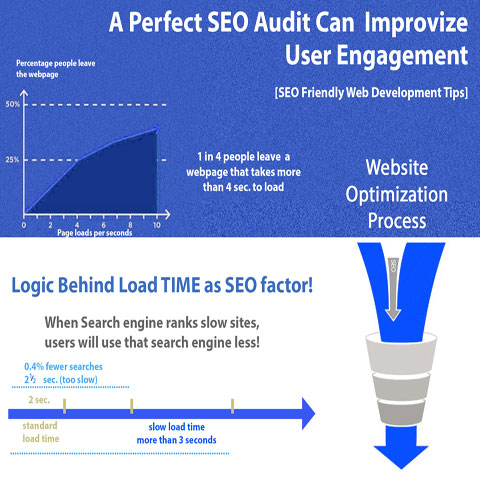 A Perfect SEO Audit Can Improvize User Engagement

[SEO Friendly Web Development Tips]

Percentage people leave the webpage

50%

25%

0 2 4 6 8 10

Page loads per seconds

1 in 4 people leave a webpage that takes more than 4 sec. to load

Website Optimization Process

SEO

Logic Behind Load TIME as SEO factor!

When Search engine ranks slow sites, users will use that search engine less!

0.4% fewer searches
$2\frac{1}{2}$ sec. (too slow)

2 sec.

standard load time

slow load time more than 3 seconds